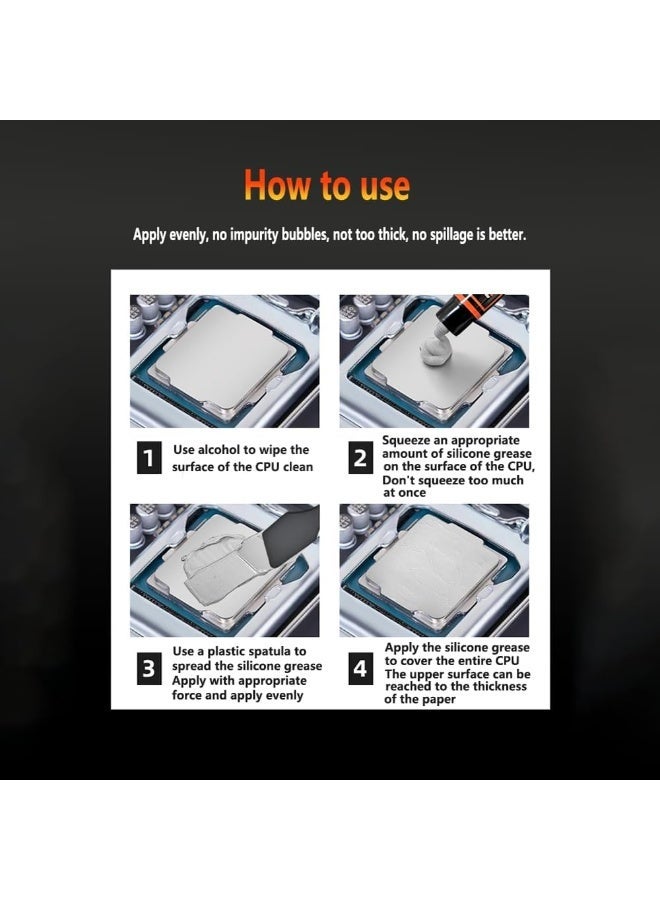 How to use

Apply evenly, no impurity bubbles, not too thick, no spillage is better.

1 Use alcohol to wipe the surface of the CPU clean

2 Squeeze an appropriate amount of silicone grease on the surface of the CPU, Don't squeeze too much at once

3 Use a plastic spatula to spread the silicone grease Apply with appropriate force and apply evenly

4 Apply the silicone grease to cover the entire CPU The upper surface can be reached to the thickness of the paper